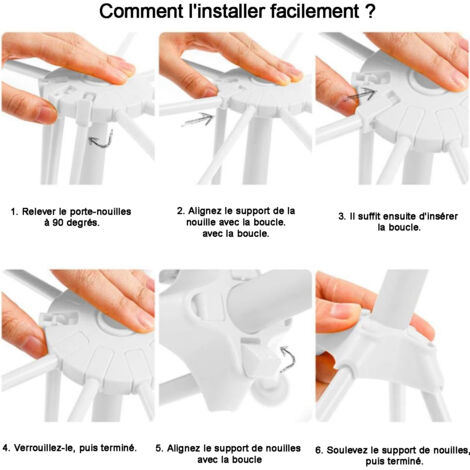 Comment l'installer facilement ?

1. Relever le porte-nouilles à 90 degrés.

2. Alignez le support de la nouille avec la boucle. avec la boucle.

3. Il suffit ensuite d'insérer la boucle.

4. Verrouillez-le, puis terminé.

5. Alignez le support de nouilles avec la boucle

6. Soulevez le support de nouilles, puis terminé.