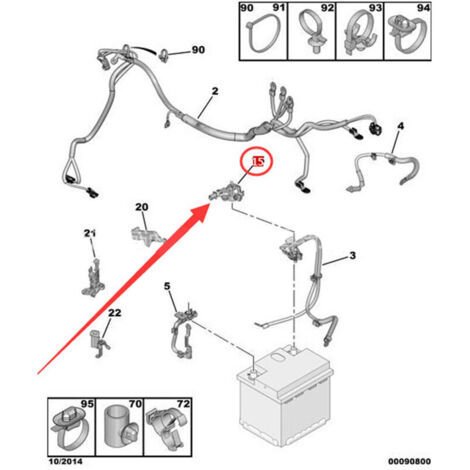 90 91 92 93 94

90

2

4

15

20

21

3

5

22

95 70 72

10/2014

00090800