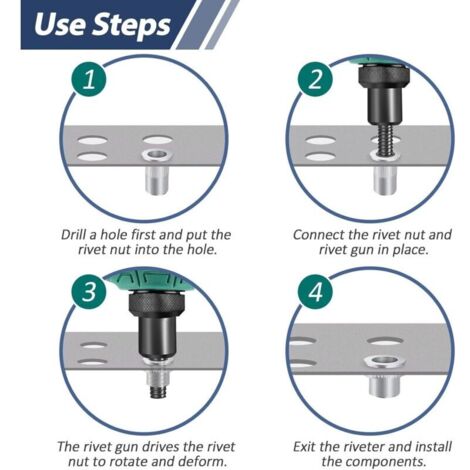 Use Steps

1

Drill a hole first and put the rivet nut into the hole.

2

Connect the rivet nut and rivet gun in place.

3

The rivet gun drives the rivet nut to rotate and deform.

4

Exit the riveter and install the components.