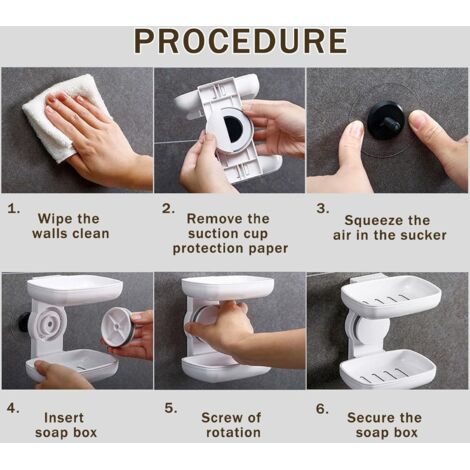 PROCEDURE

1. Wipe the walls clean

2. Remove the suction cup protection paper

3. Squeeze the air in the sucker

4. Insert soap box

5. Screw of rotation

6. Secure the soap box