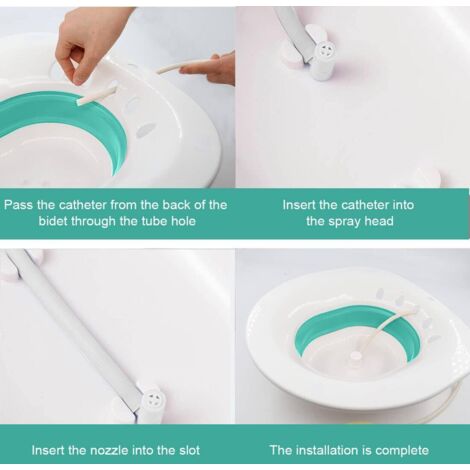 Pass the catheter from the back of the bidet through the tube hole

Insert the catheter into the spray head

Insert the nozzle into the slot

The installation is complete