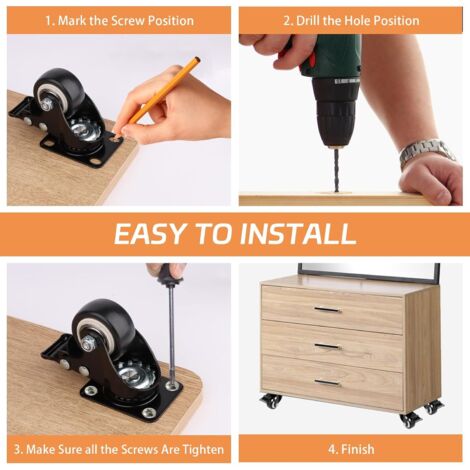 1. Mark the Screw Position

2. Drill the Hole Position

EASY TO INSTALL

3. Make Sure all the Screws Are Tighten

4. Finish