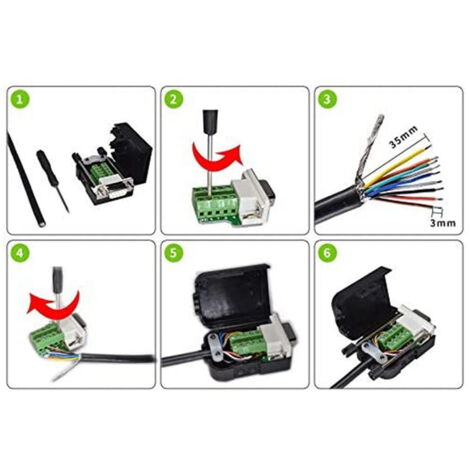 1

2

3

35mm

3mm

4

5

6