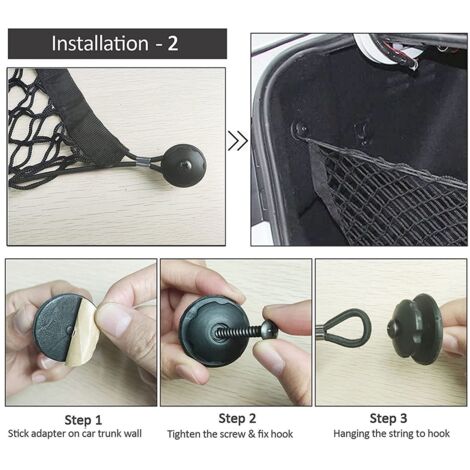 Installation - 2

Step 1
Stick adapter on car trunk wall

Step 2
Tighten the screw & fix hook

Step 3
Hanging the string to hook