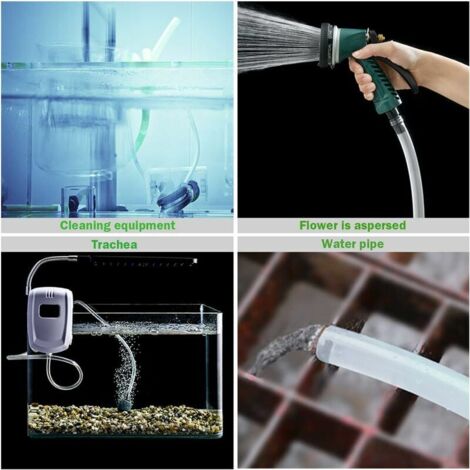 Cleaning equipment

Flower is aspersed

Trachea

Water pipe