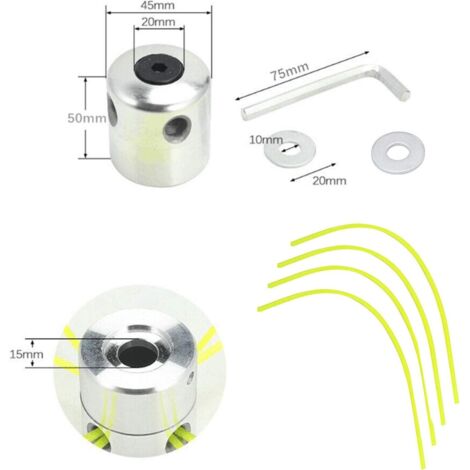 45mm
20mm
50mm
75mm
10mm
20mm
15mm