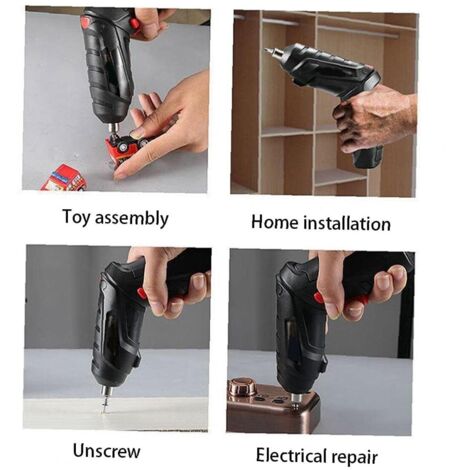 Toy assembly

Home installation

Unscrew

Electrical repair