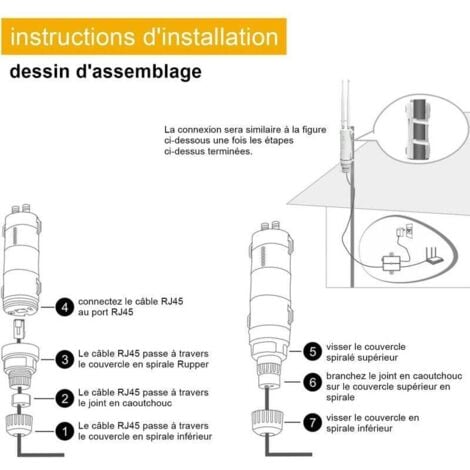 instructions d'installation

dessin d'assemblage

La connexion sera similaire à la figure ci-dessous une fois les étapes ci-dessus terminées.

4 connectez le câble RJ45 au port RJ45

3 Le câble RJ45 passe à travers le couvercle en spirale Rupper

2 Le câble RJ45 passe à travers le joint en caoutchouc

1 Le câble RJ45 passe à travers le couvercle en spirale inférieur

5 visser le couvercle spiralé supérieur

6 branchez le joint en caoutchouc sur le couvercle supérieur en spirale

7 visser le couvercle en spirale inférieur