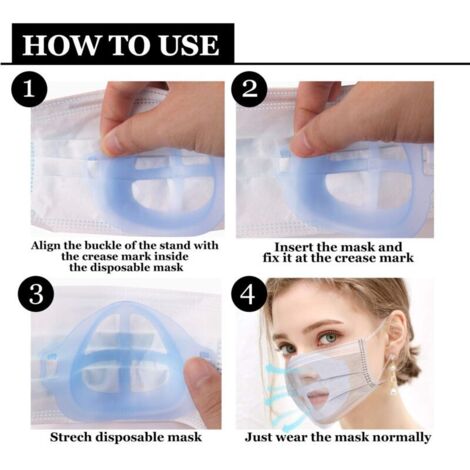 HOW TO USE

1

Align the buckle of the stand with the crease mark inside the disposable mask

2

Insert the mask and fix it at the crease mark

3

Strech disposable mask

4

Just wear the mask normally