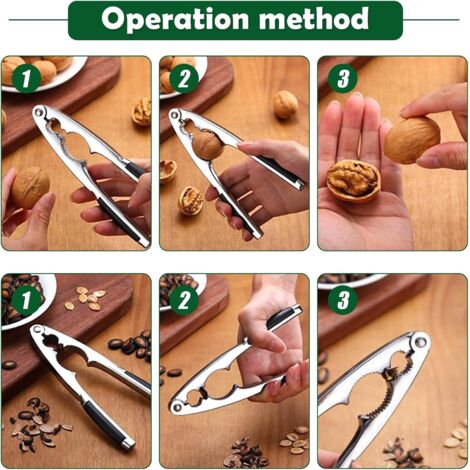 Operation method

1

2

3

1

2

3