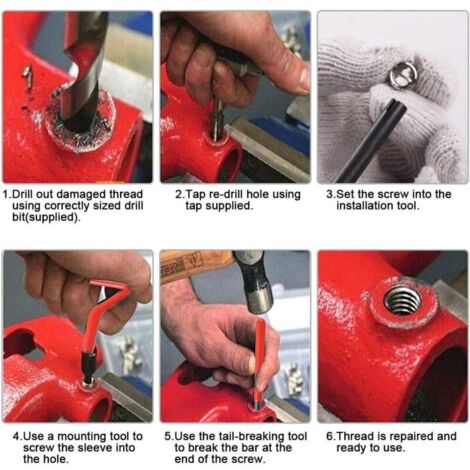 1.Drill out damaged thread using correctly sized drill bit(supplied).

2.Tap re-drill hole using tap supplied.

3.Set the screw into the installation tool.

4.Use a mounting tool to screw the sleeve into the hole.

5.Use the tail-breaking tool to break the bar at the end of the screw.

6.Thread is repaired and ready to use.