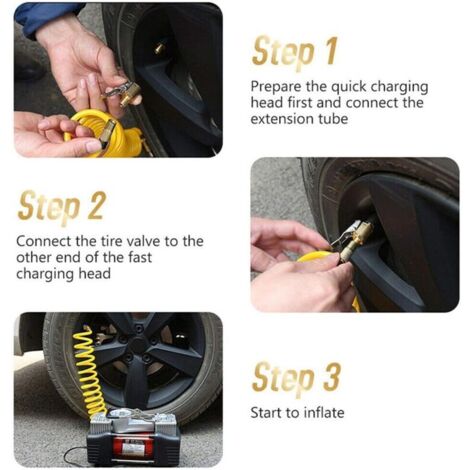 Step 1

Prepare the quick charging head first and connect the extension tube

Step 2

Connect the tire valve to the other end of the fast charging head

Step 3

Start to inflate