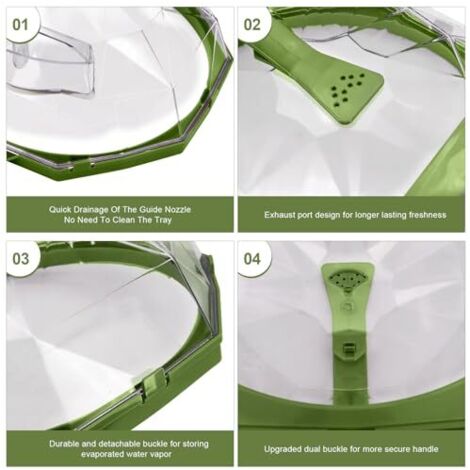 01

Quick Drainage Of The Guide Nozzle
No Need To Clean The Tray

02

Exhaust port design for longer lasting freshness

03

Durable and detachable buckle for storing evaporated water vapor

04

Upgraded dual buckle for more secure handle