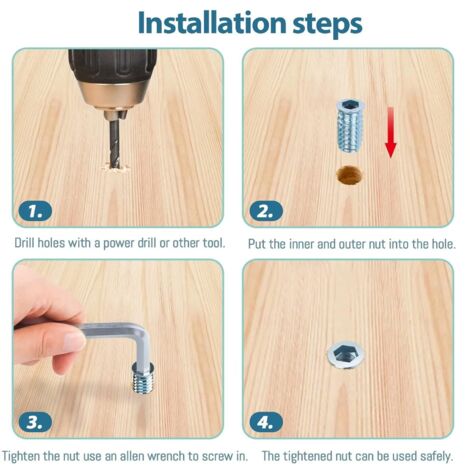 Installation steps

1.

Drill holes with a power drill or other tool.

2.

Put the inner and outer nut into the hole.

3.

Tighten the nut use an allen wrench to screw in.

4.

The tightened nut can be used safely.