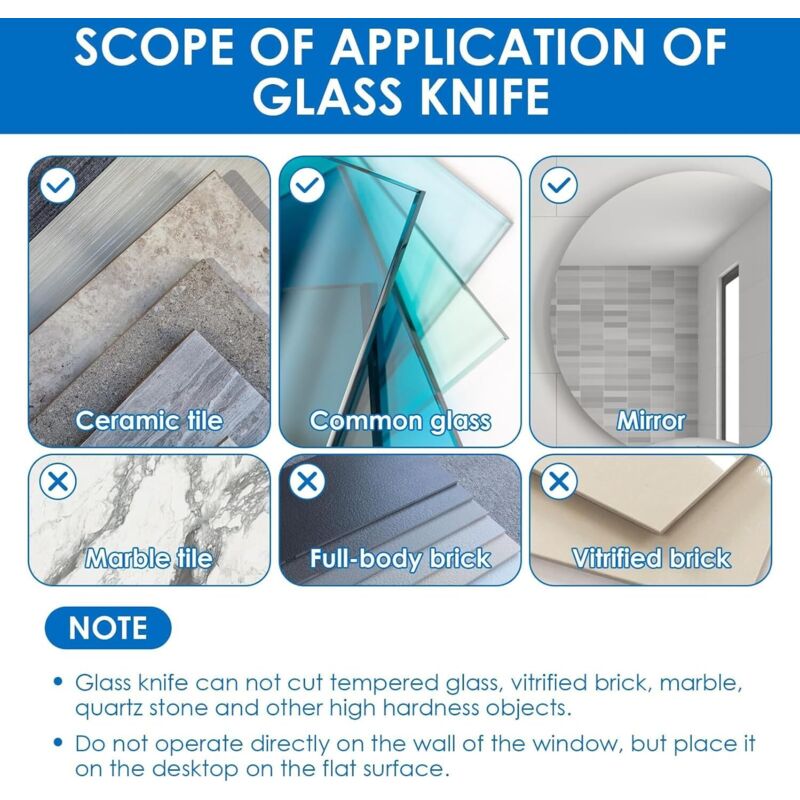 SCOPE OF APPLICATION OF GLASS KNIFE

Ceramic tile

Common glass

Mirror

Marble tile

Full-body brick

Vitrified brick

NOTE

• Glass knife can not cut tempered glass, vitrified brick, marble, quartz stone and other high hardness objects.

• Do not operate directly on the wall of the window, but place it on the desktop on the flat surface.