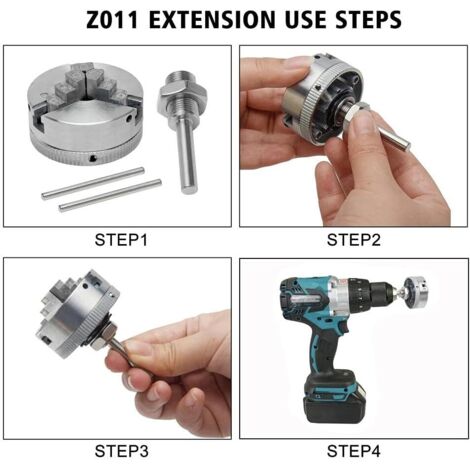 Z011 EXTENSION USE STEPS

STEP1

STEP2

STEP3

STEP4