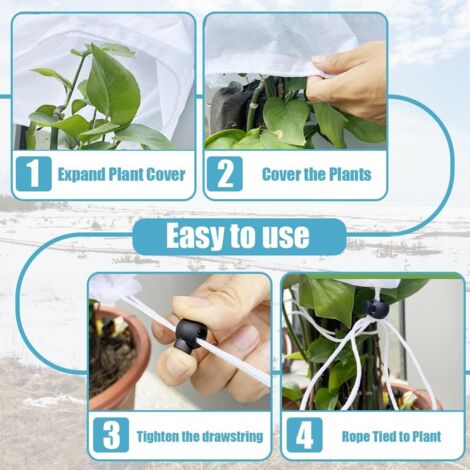 1 Expand Plant Cover

2 Cover the Plants

Easy to use

3 Tighten the drawstring

4 Rope Tied to Plant