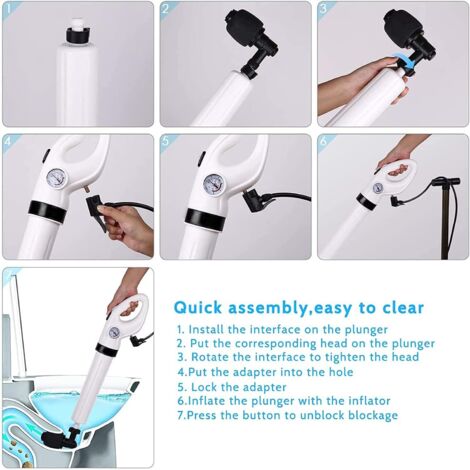 1

2

3

4

5

6

Quick assembly,easy to clear

1. Install the interface on the plunger
2. Put the corresponding head on the plunger
3. Rotate the interface to tighten the head
4.Put the adapter into the hole
5. Lock the adapter
6.Inflate the plunger with the inflator
7.Press the button to unblock blockage