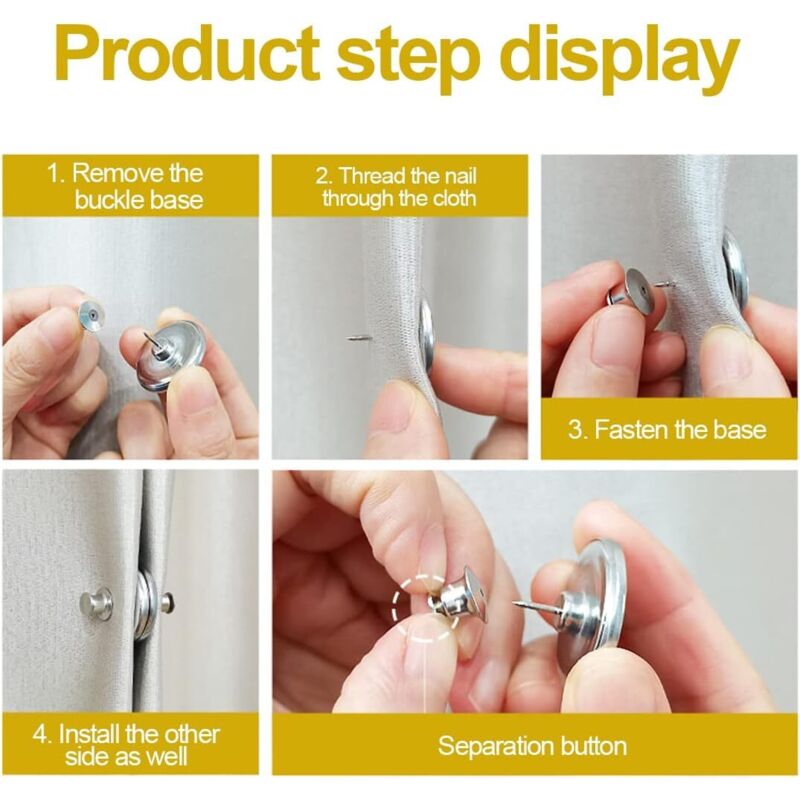 Product step display

1. Remove the buckle base

2. Thread the nail through the cloth

3. Fasten the base

4. Install the other side as well

Separation button