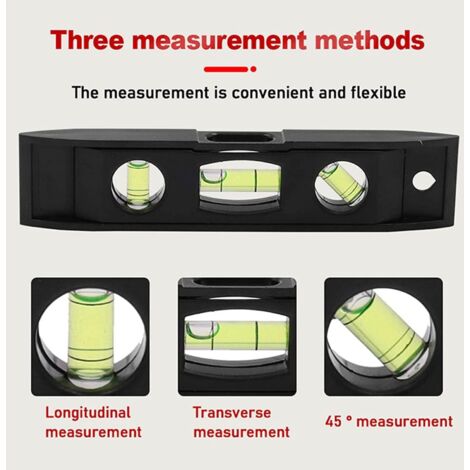 Three measurement methods

The measurement is convenient and flexible

Longitudinal measurement

Transverse measurement

45 ° measurement