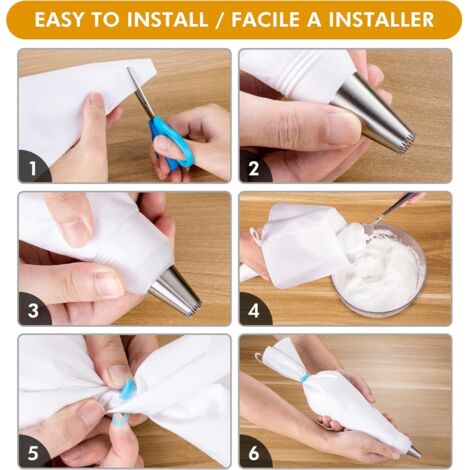 EASY TO INSTALL / FACILE A INSTALLER

1

2

3

4

5

6