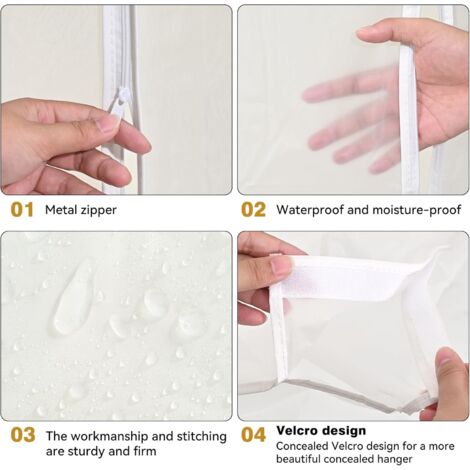 01 Metal zipper

02 Waterproof and moisture-proof

03 The workmanship and stitching are sturdy and firm

04 Velcro design
Concealed Velcro design for a more beautiful concealed hanger