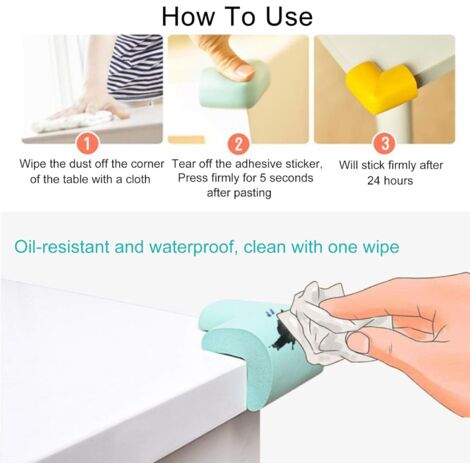 How To Use

1
Wipe the dust off the corner of the table with a cloth

2
Tear off the adhesive sticker, Press firmly for 5 seconds after pasting

3
Will stick firmly after 24 hours

Oil-resistant and waterproof, clean with one wipe