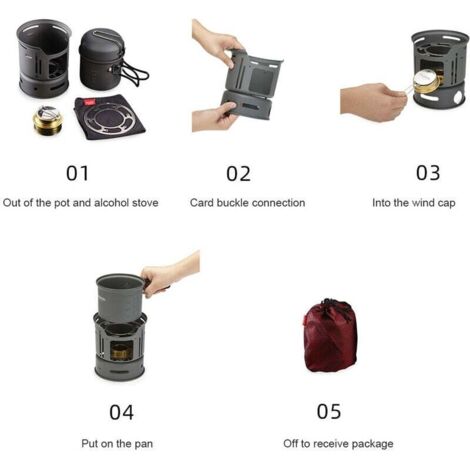 01

Out of the pot and alcohol stove

02

Card buckle connection

03

Into the wind cap

04

Put on the pan

05

Off to receive package