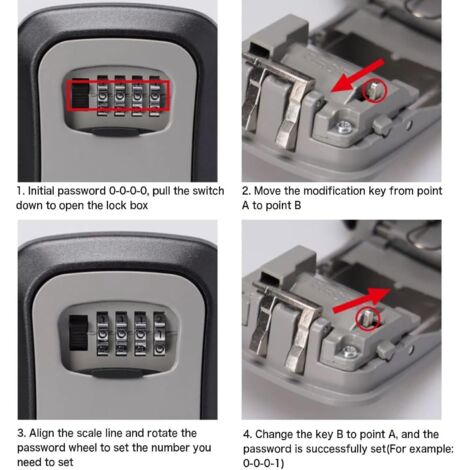 1. Initial password 0-0-0-0, pull the switch down to open the lock box

2. Move the modification key from point A to point B

3. Align the scale line and rotate the password wheel to set the number you need to set

4. Change the key B to point A, and the password is successfully set(For example: 0-0-0-1)