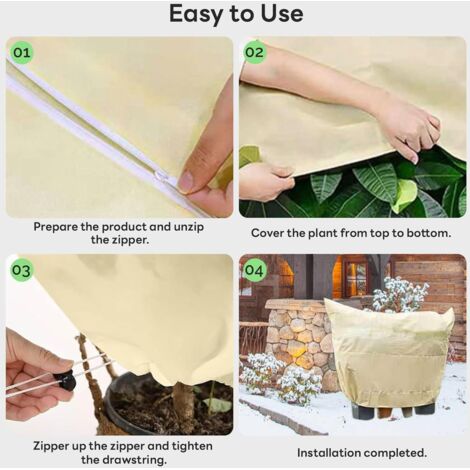 Easy to Use

01

Prepare the product and unzip the zipper.

02

Cover the plant from top to bottom.

03

Zipper up the zipper and tighten the drawstring.

04

Installation completed.