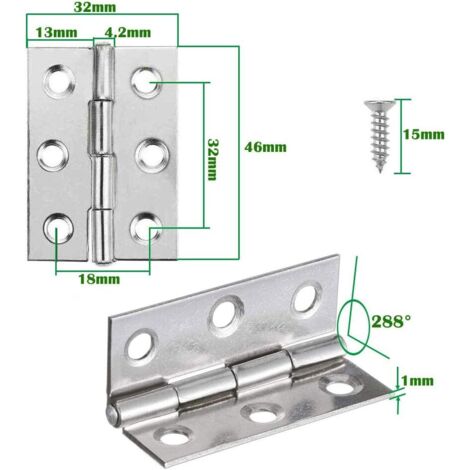 32mm
13mm
4,2mm
32mm
46mm
15mm
18mm
288°
1mm