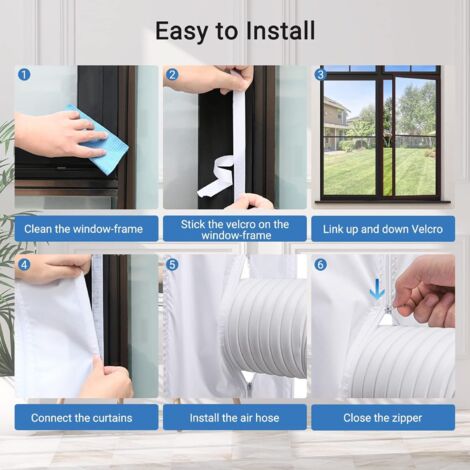 Easy to Install

1
Clean the window-frame

2
Stick the velcro on the window-frame

3
Link up and down Velcro

4
Connect the curtains

5
Install the air hose

6
Close the zipper