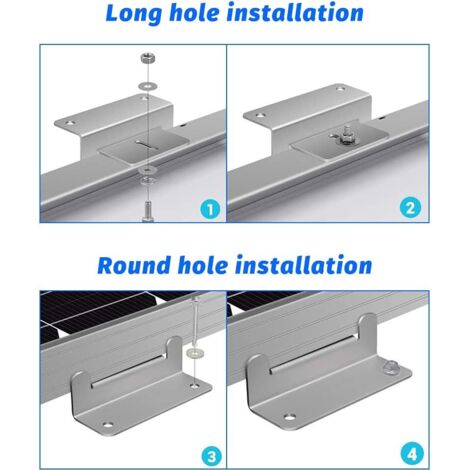 Long hole installation

1

2

Round hole installation

3

4