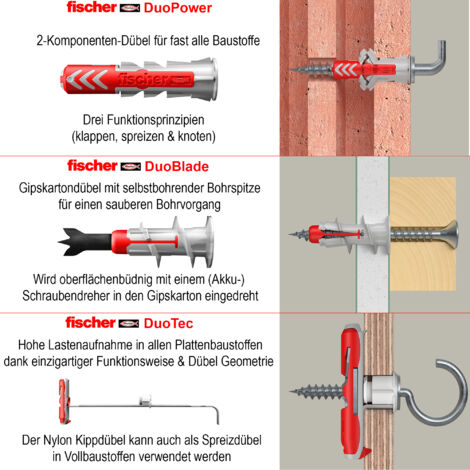 fischer DuoPower

2-Komponenten-Dübel für fast alle Baustoffe

fischer

Drei Funktionsprinzipien (klappen, spreizen & knoten)

fischer DuoBlade

Gipskartondübel mit selbstbohrender Bohrspitze für einen sauberen Bohrvorgang

Wird oberflächenbündig mit einem (Akku-) Schraubendreher in den Gipskarton eingedreht

fischer DuoTec

Hohe Lastenaufnahme in allen Plattenbaustoffen dank einzigartiger Funktionsweise & Dübel Geometrie

Der Nylon Kippdübel kann auch als Spreizdübel in Vollbaustoffen verwendet werden