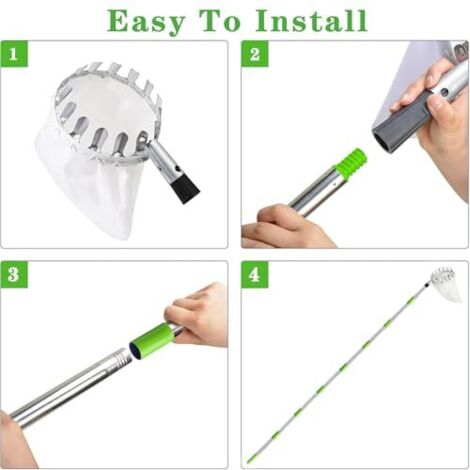 Easy To Install

1

2

3

4