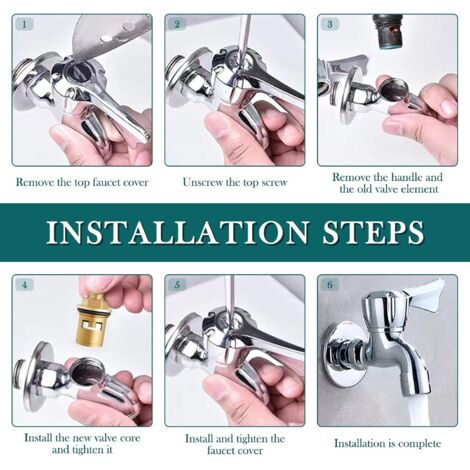 1

Remove the top faucet cover

2

Unscrew the top screw

3

Remove the handle and the old valve element

INSTALLATION STEPS

4

Install the new valve core and tighten it

5

Install and tighten the faucet cover

6

Installation is complete