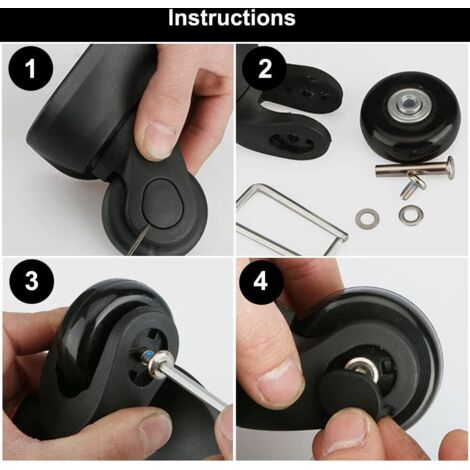 Instructions

1

2

3

4