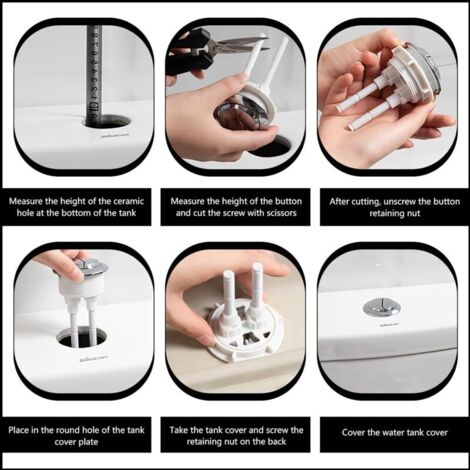 Measure the height of the ceramic hole at the bottom of the tank

Measure the height of the button and cut the screw with scissors

After cutting, unscrew the button retaining nut

Place in the round hole of the tank cover plate

Take the tank cover and screw the retaining nut on the back

Cover the water tank cover