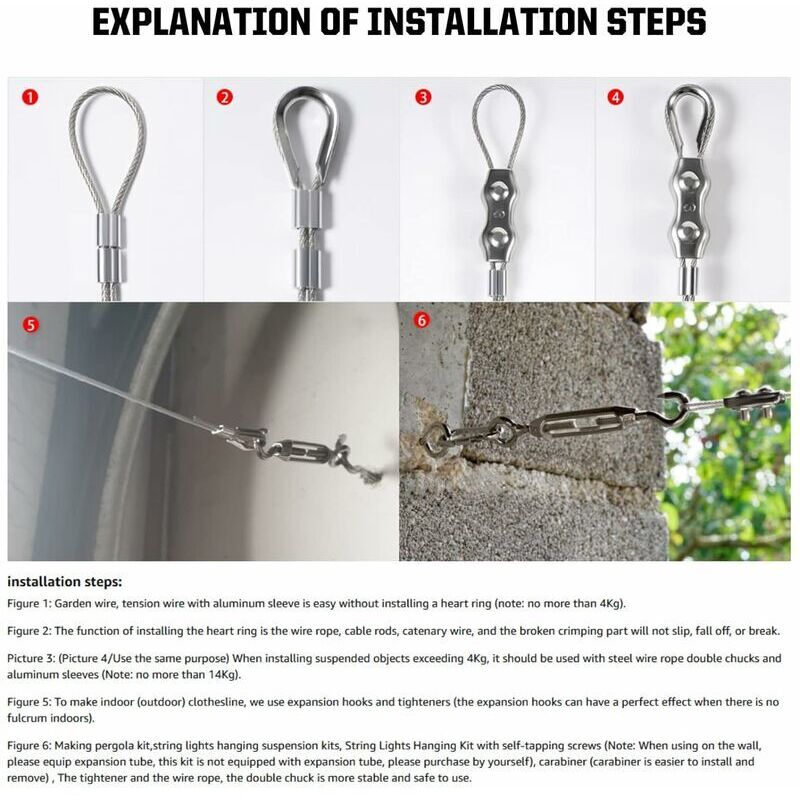 EXPLANATION OF INSTALLATION STEPS

1

2

3

4

5

6

installation steps:

Figure 1: Garden wire, tension wire with aluminum sleeve is easy without installing a heart ring (note: no more than 4Kg).

Figure 2: The function of installing the heart ring is the wire rope, cable rods, catenary wire, and the broken crimping part will not slip, fall off, or break.

Picture 3: (Picture 4/Use the same purpose) When installing suspended objects exceeding 4Kg, it should be used with steel wire rope double chucks and aluminum sleeves (Note: no more than 14Kg).

Figure 5: To make indoor (outdoor) clothesline, we use expansion hooks and tighteners (the expansion hooks can have a perfect effect when there is no fulcrum indoors).

Figure 6: Making pergola kit,string lights hanging suspension kits, String Lights Hanging Kit with self-tapping screws (Note: When using on the wall, please equip expansion tube, this kit is not equipped with expansion tube, please purchase by yourself), carabiner (carabiner is easier to install and remove) , The tightener and the wire rope, the double chuck is more stable and safe to use.