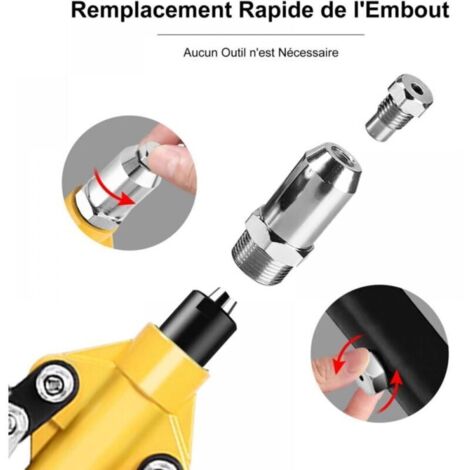 Remplacement Rapide de l'Embout

Aucun Outil n'est Nécessaire