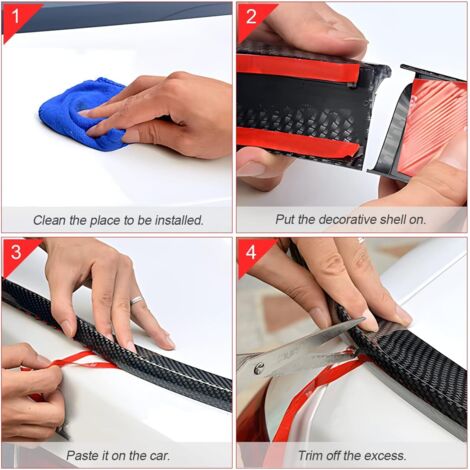 1

Clean the place to be installed.

2

Put the decorative shell on.

3

Paste it on the car.

4

Trim off the excess.