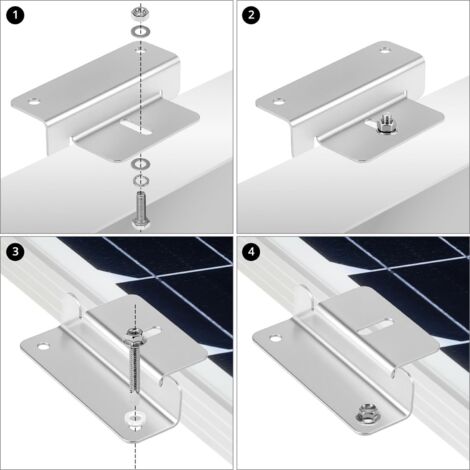 1

2

3

4