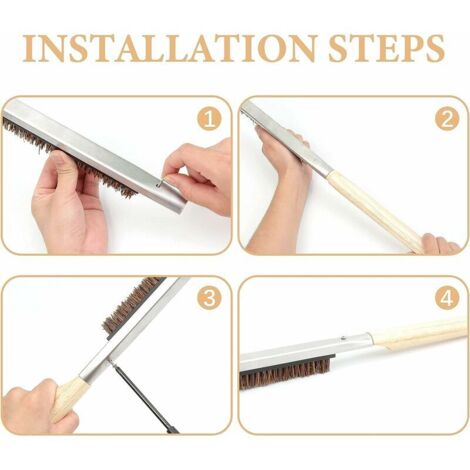 INSTALLATION STEPS

1

2

3

4