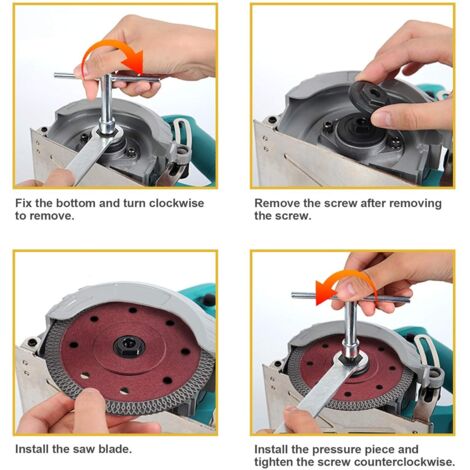 Fix the bottom and turn clockwise to remove.

Remove the screw after removing the screw.

Install the saw blade.

Install the pressure piece and tighten the screw counterclockwise.