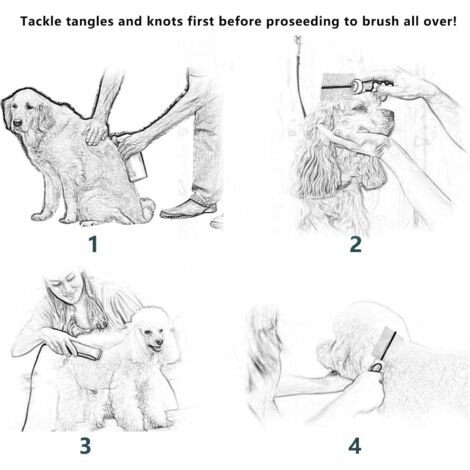 Tackle tangles and knots first before proseeding to brush all over!

1

2

3

4