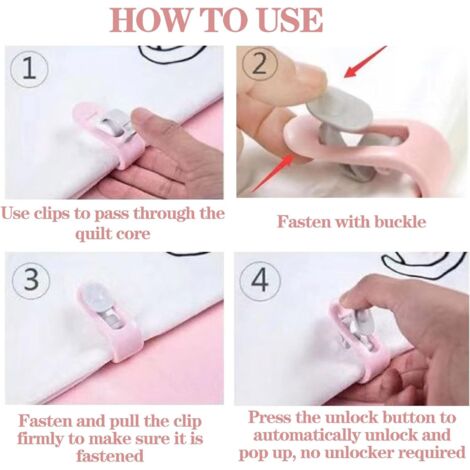 HOW TO USE

1

Use clips to pass through the quilt core

2

Fasten with buckle

3

Fasten and pull the clip firmly to make sure it is fastened

4

Press the unlock button to automatically unlock and pop up, no unlocker required