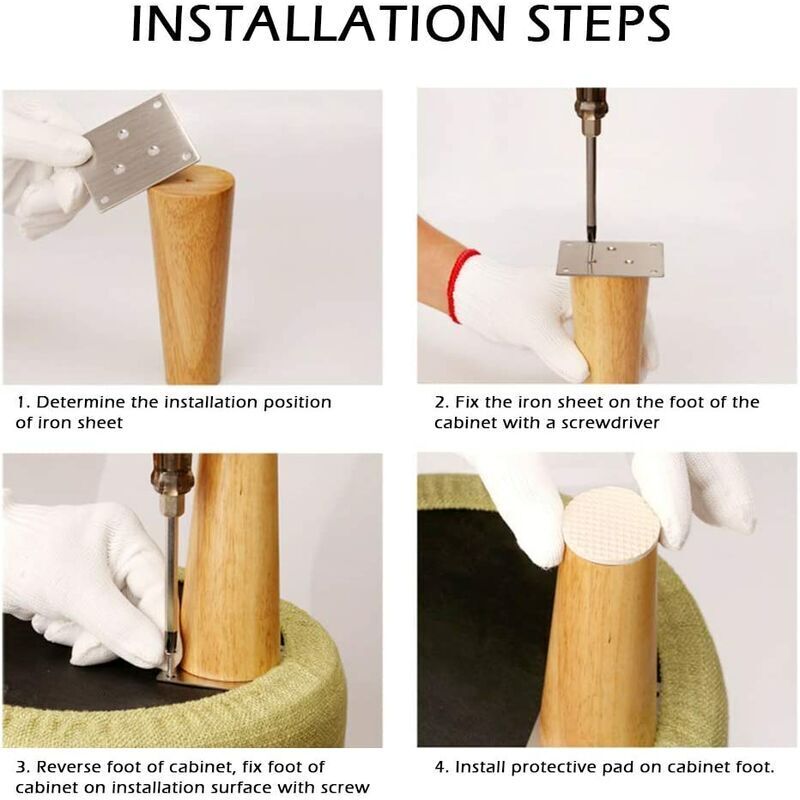 INSTALLATION STEPS

1. Determine the installation position of iron sheet

2. Fix the iron sheet on the foot of the cabinet with a screwdriver

3. Reverse foot of cabinet, fix foot of cabinet on installation surface with screw

4. Install protective pad on cabinet foot.