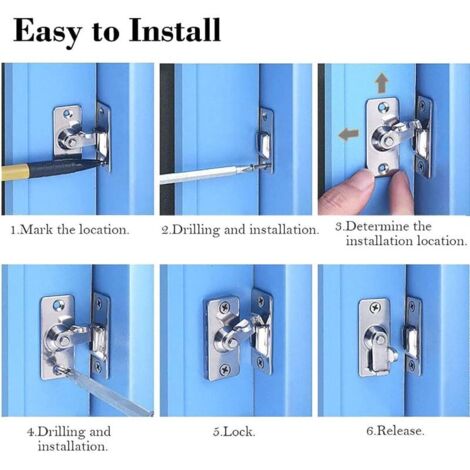 Easy to Install

1.Mark the location.

2.Drilling and installation.

3.Determine the installation location.

4.Drilling and installation.

5.Lock.

6.Release.