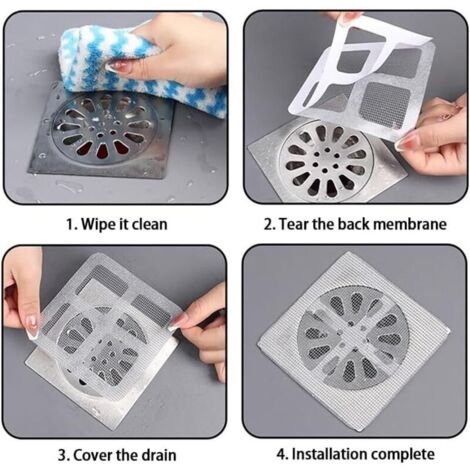 1. Wipe it clean

2. Tear the back membrane

3. Cover the drain

4. Installation complete