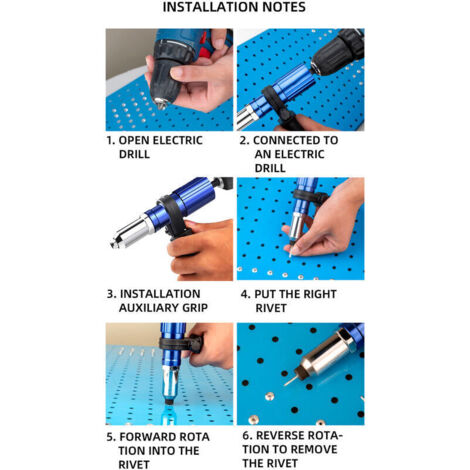 INSTALLATION NOTES

1. OPEN ELECTRIC DRILL

2. CONNECTED TO AN ELECTRIC DRILL

3. INSTALLATION AUXILIARY GRIP

4. PUT THE RIGHT RIVET

5. FORWARD ROTA TION INTO THE RIVET

6. REVERSE ROTATION TO REMOVE THE RIVET